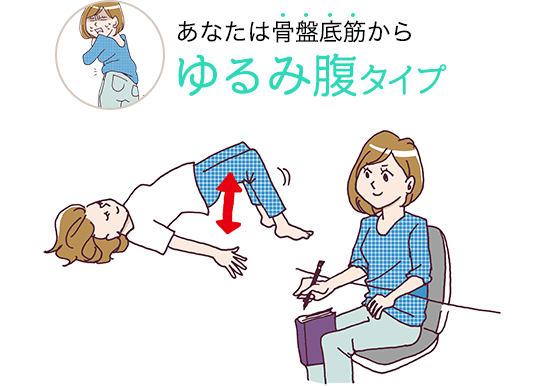 あなたは骨盤底筋から
ゆるみ腹タイプ